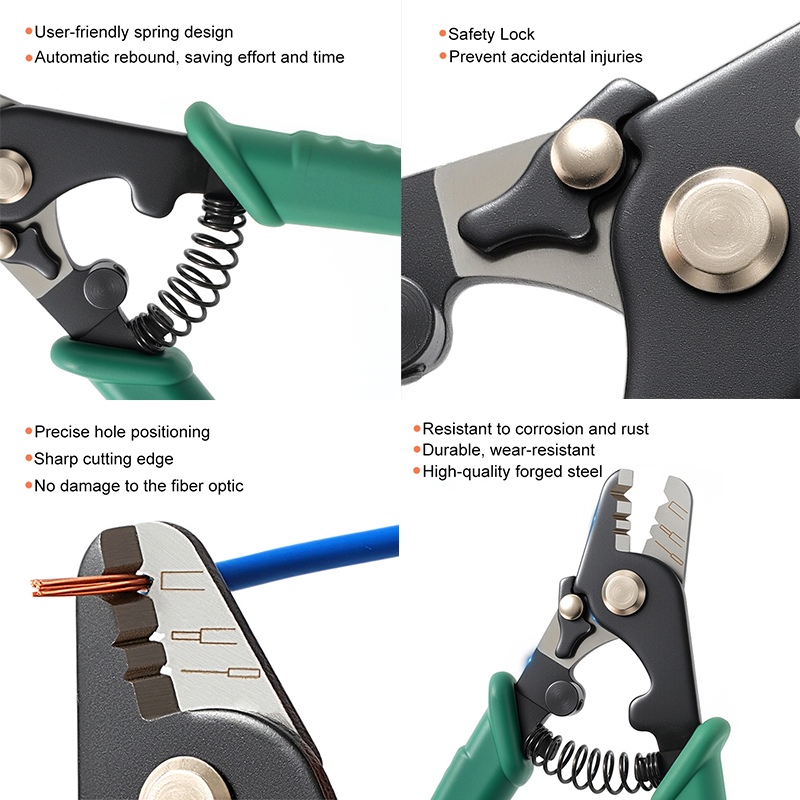 •User-friendly spring design
•Automatic rebound, saving effort and time

•Safety Lock
•Prevent accidental injuries

•Precise hole positioning
•Sharp cutting edge
•No damage to the fiber optic

•Resistant to corrosion and rust
•Durable, wear-resistant
•High-quality forged steel